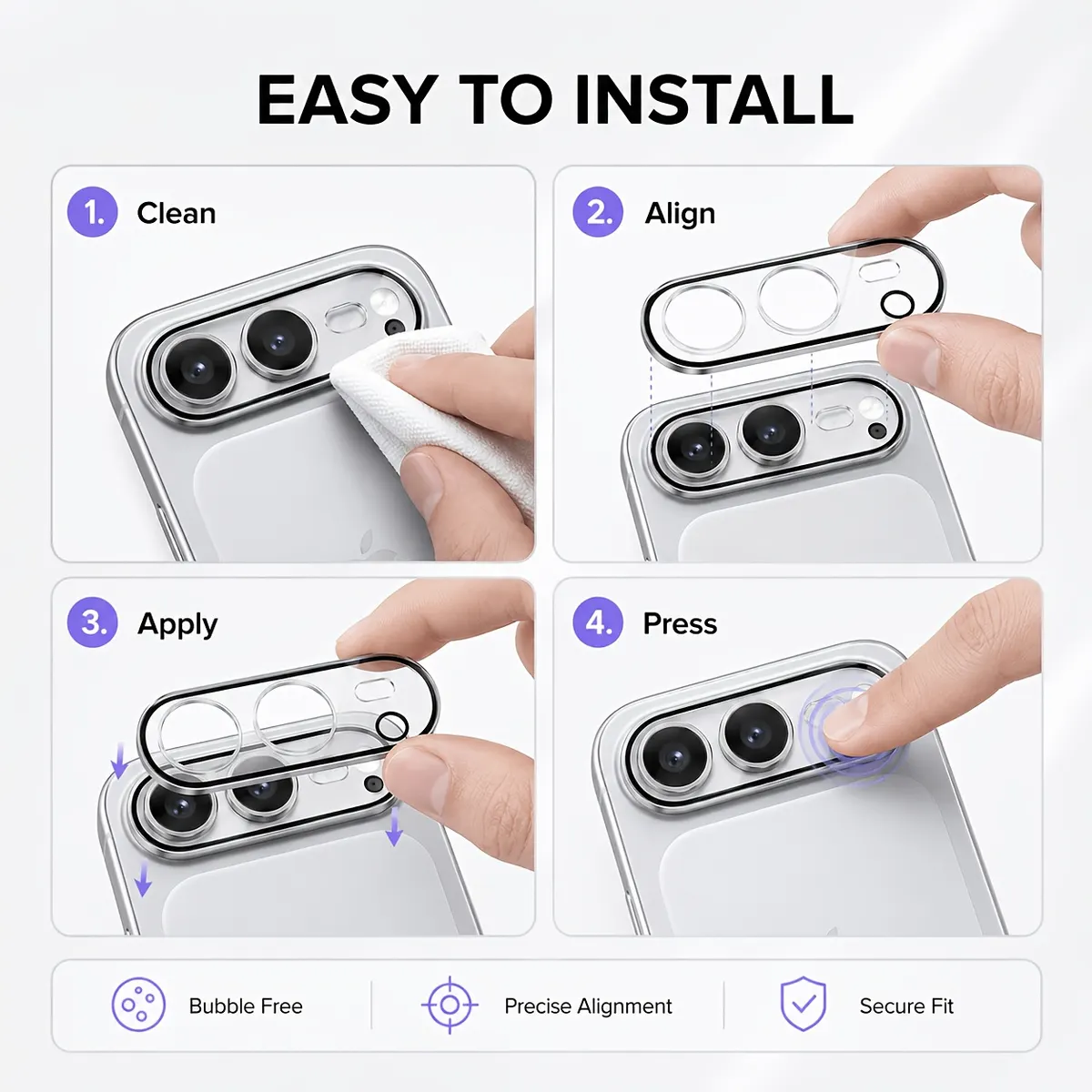 EASY TO INSTALL

1. Clean

2. Align

3. Apply

4. Press

Bubble Free

Precise Alignment

Secure Fit