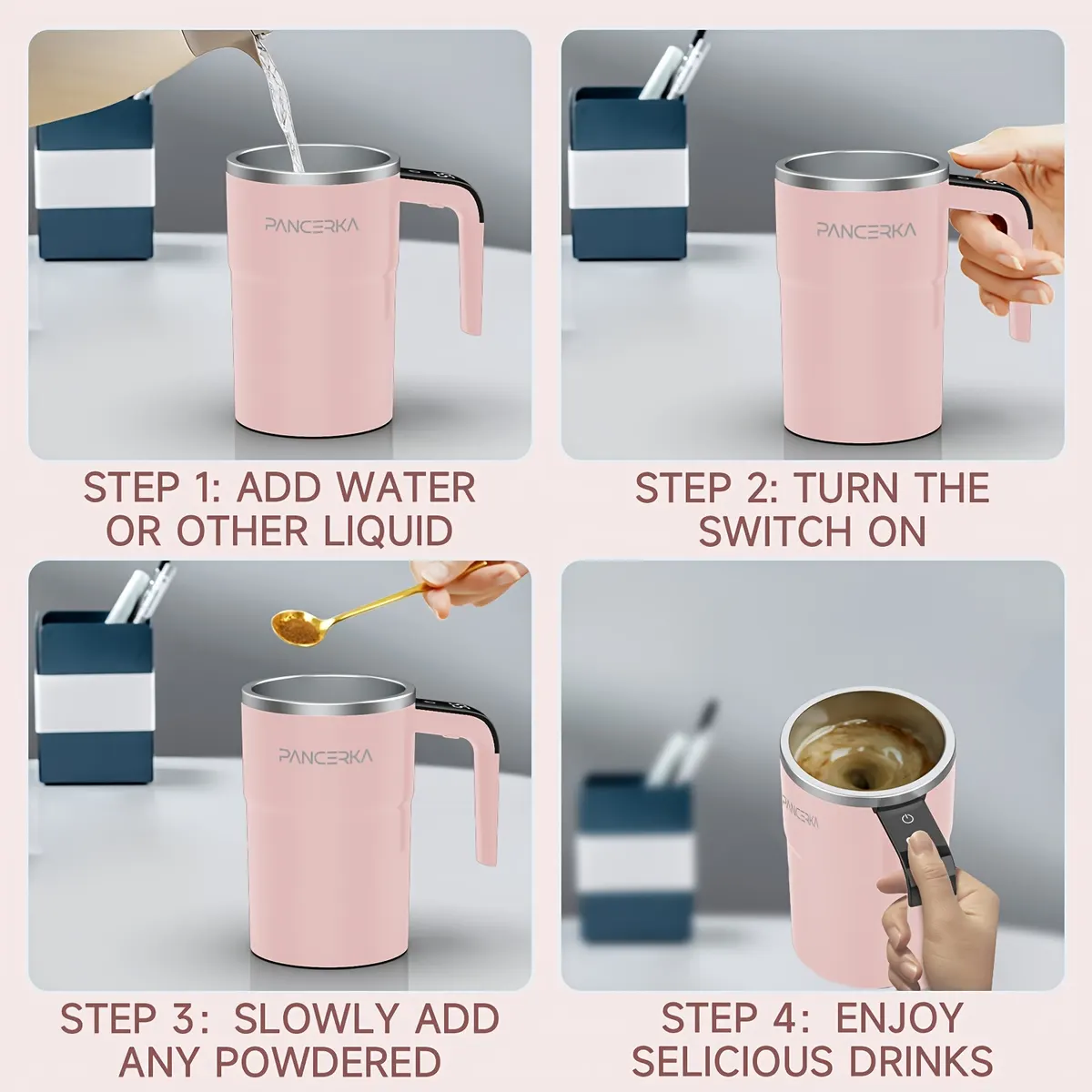 PANCERKA

STEP 1: ADD WATER OR OTHER LIQUID

PANCERKA

STEP 2: TURN THE SWITCH ON

PANCERKA

STEP 3: SLOWLY ADD ANY POWDERED

PANCERKA

STEP 4: ENJOY SELICIOUS DRINKS