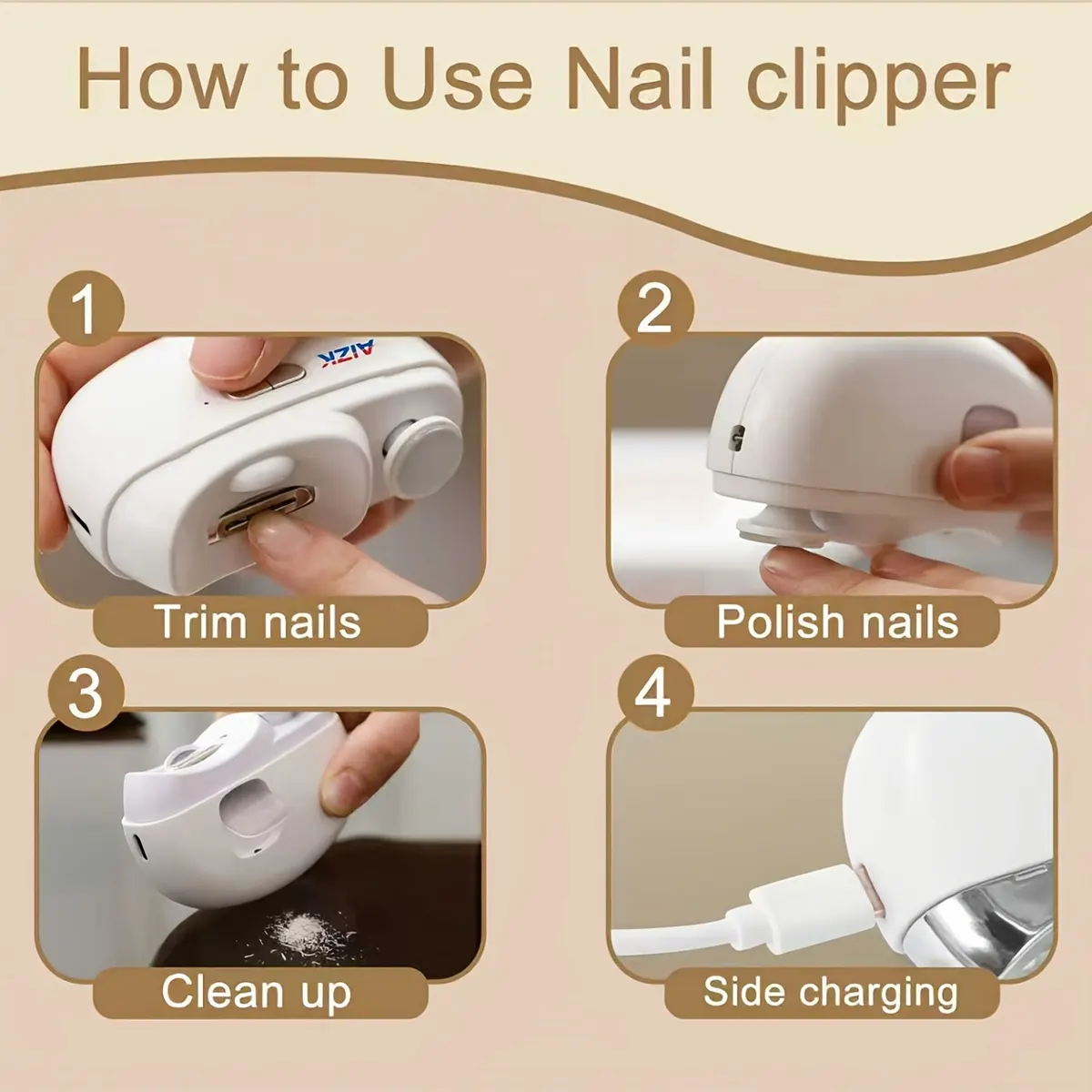 How to Use Nail clipper

1

AIZK

Trim nails

2

Polish nails

3

Clean up

4

Side charging